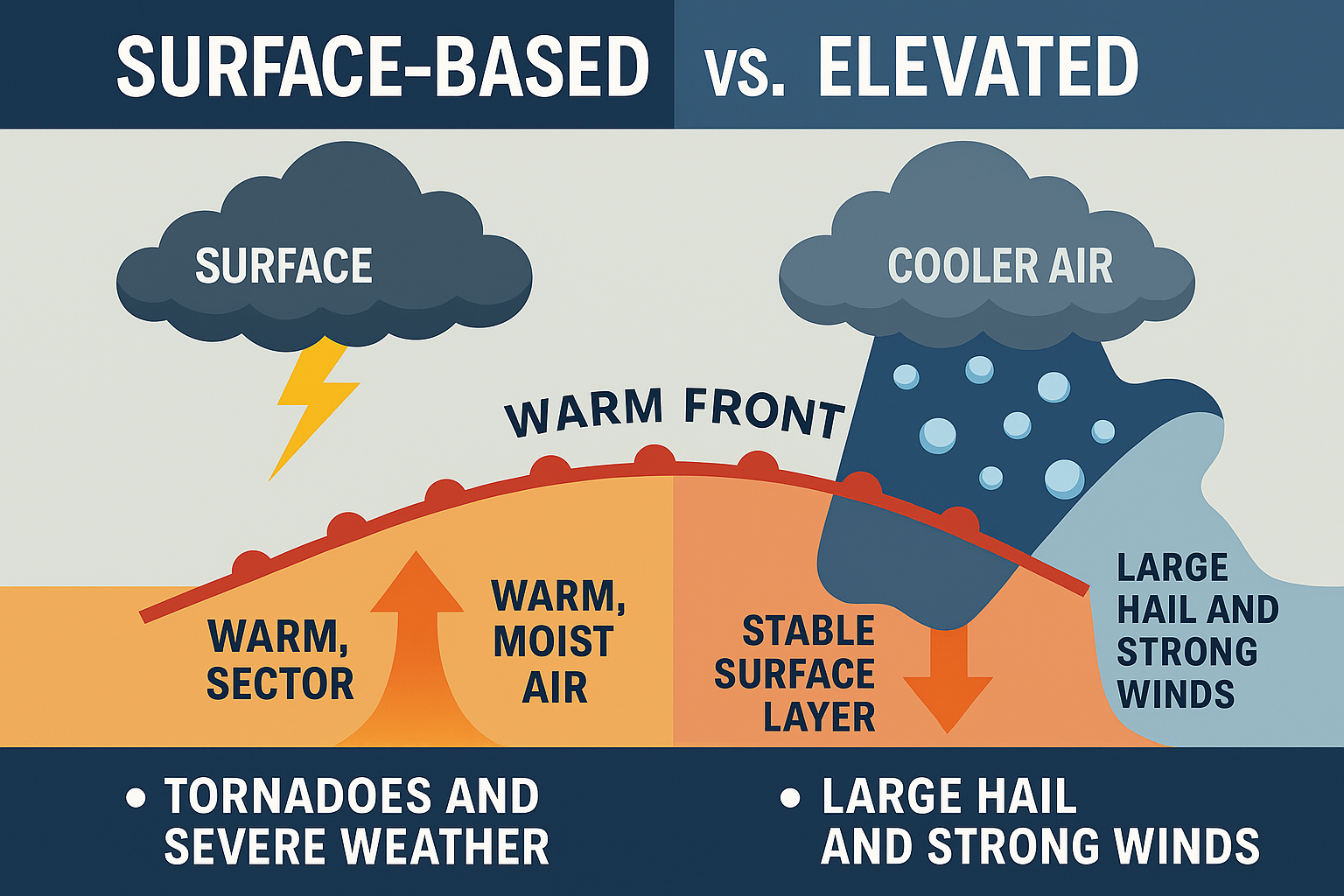 SURFACE-BASED vs. ELEVATED

SURFACE

COOLER AIR

WARM FRONT

WARM, SECTOR

WARM, MOIST AIR

STABLE SURFACE LAYER

LARGE HAIL AND STRONG WINDS

• TORNADOES AND SEVERE WEATHER

• LARGE HAIL AND STRONG WINDS