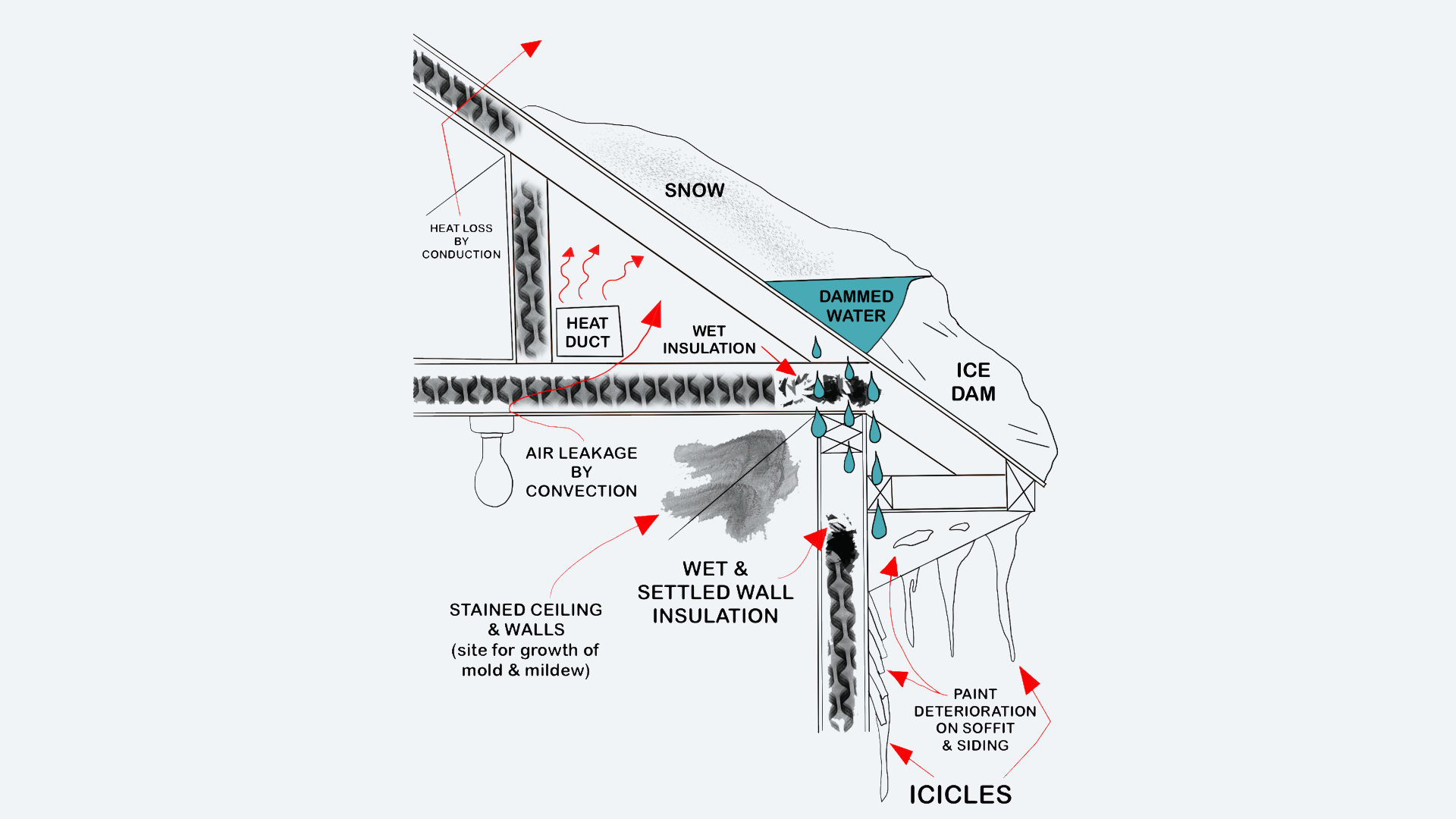 SNOW

HEAT LOSS BY CONDUCTION

DAMMED WATER

HEAT DUCT

WET INSULATION

ICE DAM

AIR LEAKAGE BY CONVECTION

WET & SETTLED WALL INSULATION

STAINED CEILING & WALLS (site for growth of mold & mildew)

PAINT DETERIORATION ON SOFFIT & SIDING

ICICLES